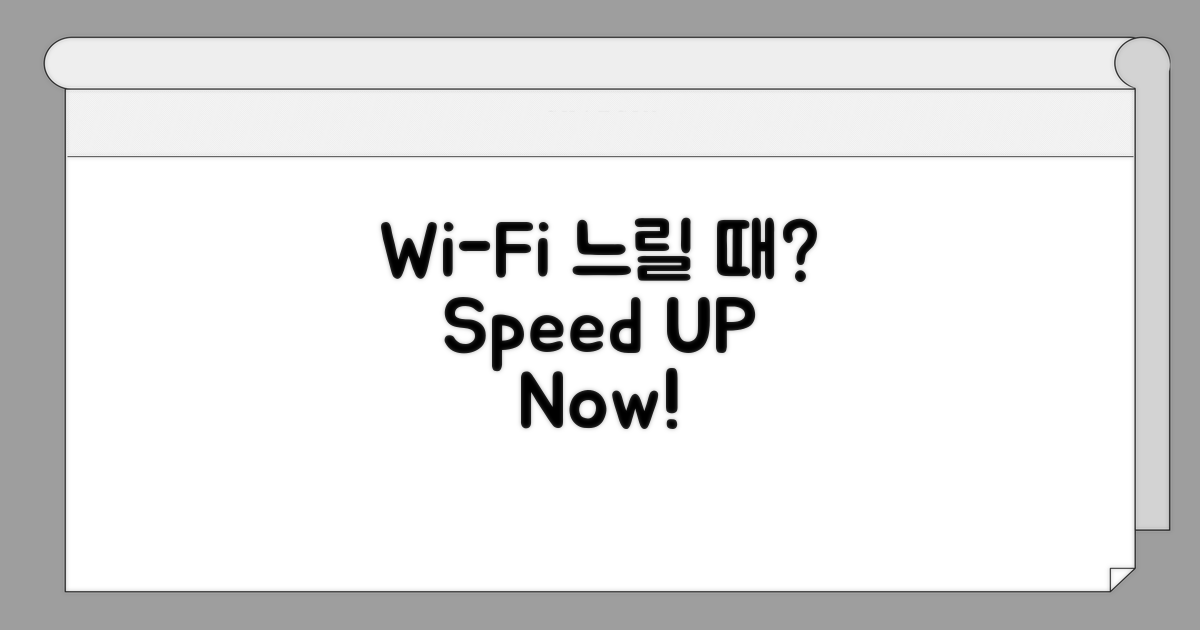 Wi-Fi 느릴 때?
Speed UP
Now!