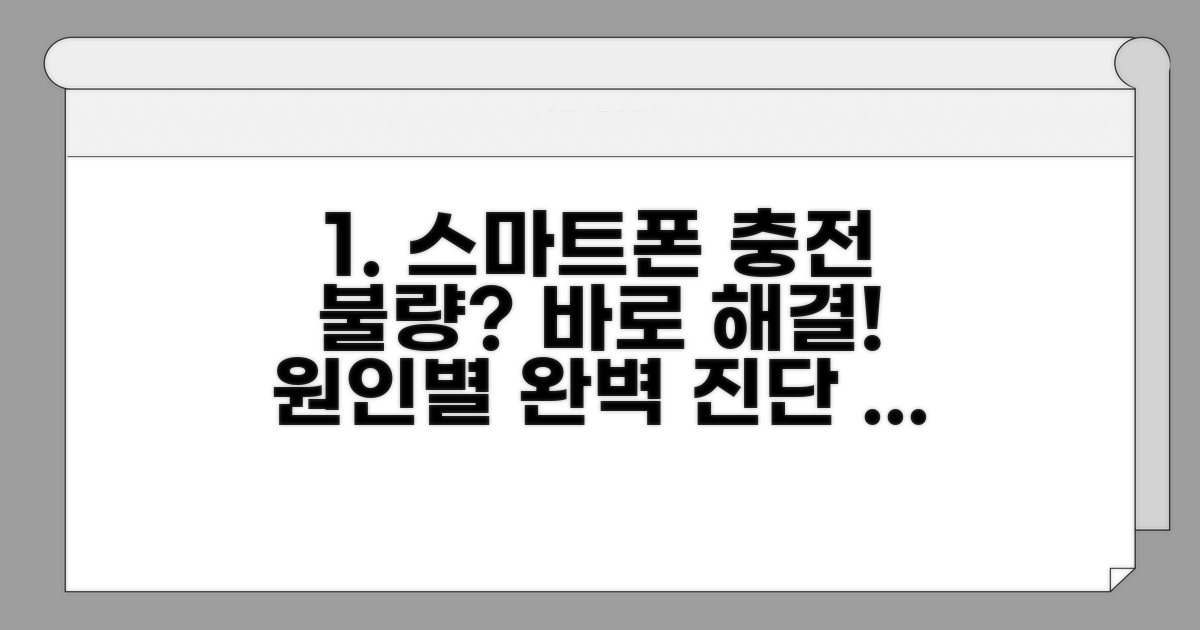 1. 스마트폰 충전 불량? 바로 해결! 원인별 완벽 진단 ...