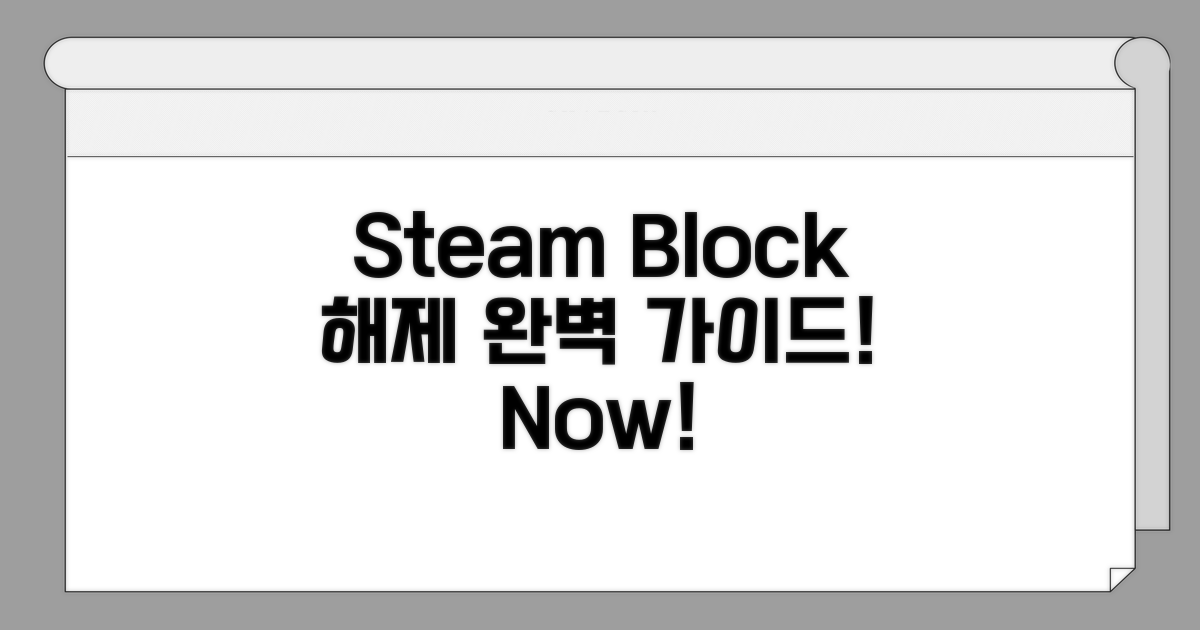 Steam Block
해제 완벽 가이드!
Now!